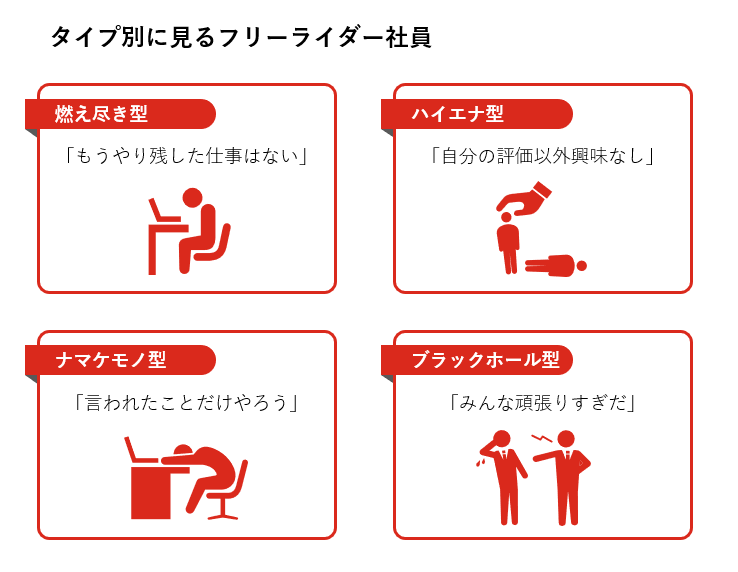 タイプ別に見るフリーライダー社員

燃え尽き型

「もうやり残した仕事はない」

ハイエナ型

「自分の評価以外興味なし」

ナマケモノ型

「言われたことだけやろう」

ブラックホール型

「みんな頑張りすぎだ」